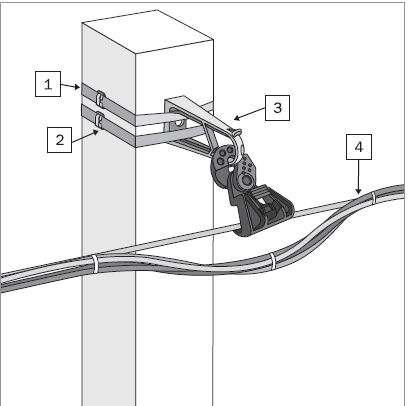 1
2
3
4